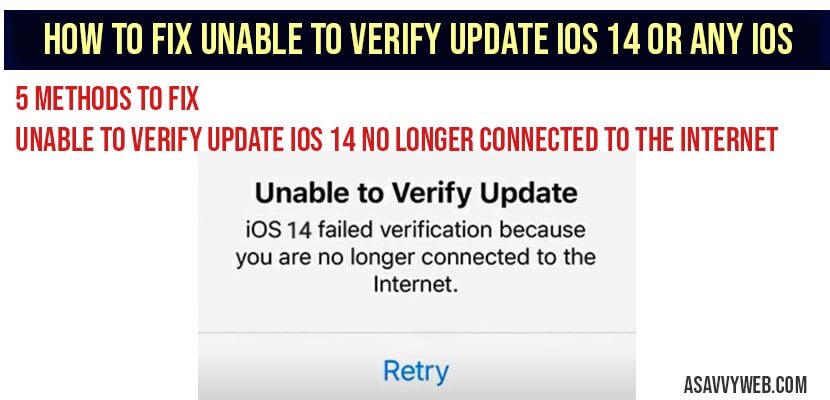 HOW TO FIX UNABLE TO VERIFY UPDATE IOS 14 OR ANY IOS

5 METHODS TO FIX
UNABLE TO VERIFY UPDATE IOS 14 NO LONGER CONNECTED TO THE INTERNET

Unable to Verify Update

iOS 14 failed verification because you are no longer connected to the Internet.

Retry

ASAVVYWEB.COM